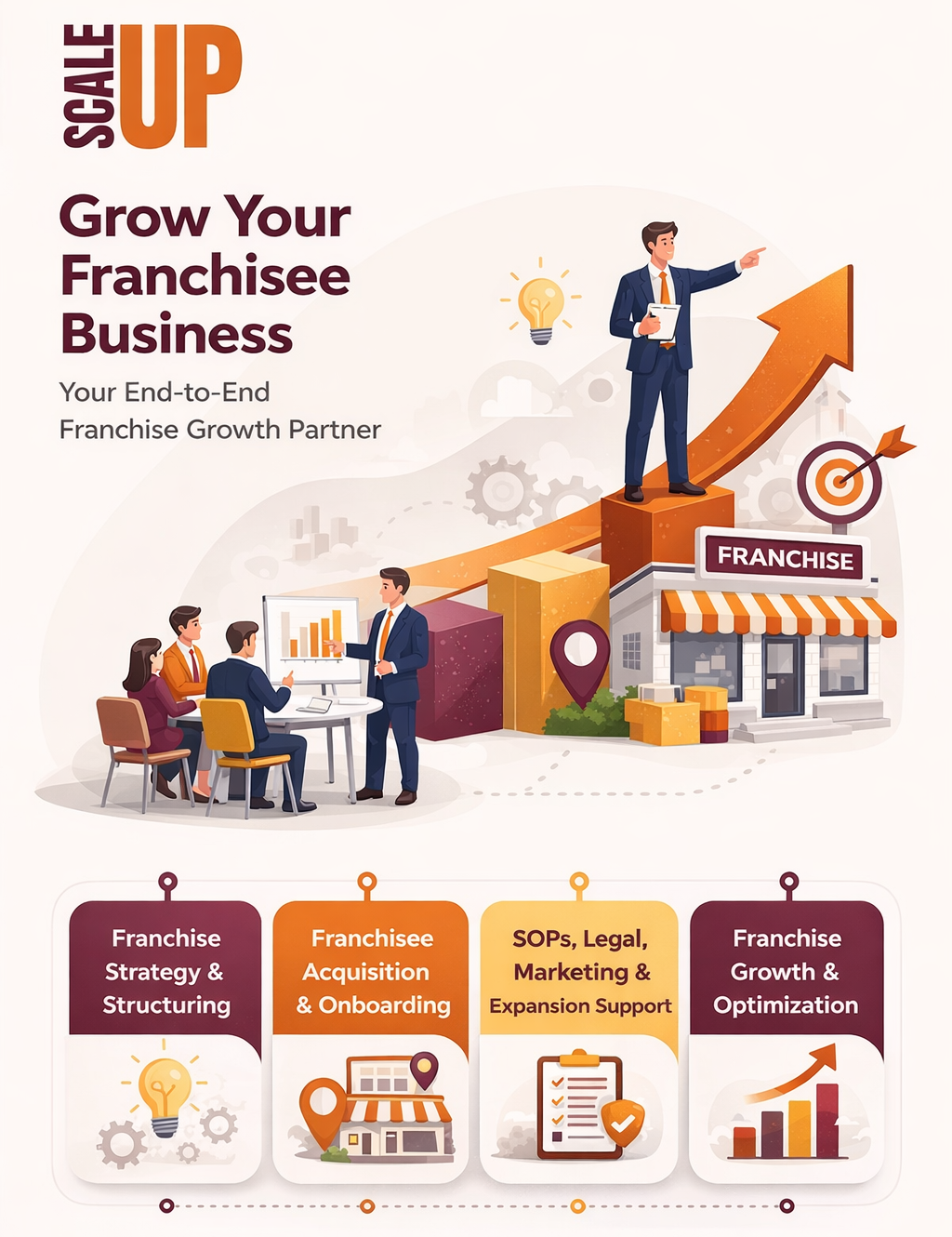 SCALE UP

Grow Your Franchisee Business

Your End-to-End Franchise Growth Partner

FRANCHISE

Franchise Strategy & Structuring

Franchisee Acquisition & Onboarding

SOPs, Legal, Marketing & Expansion Support

Franchise Growth & Optimization